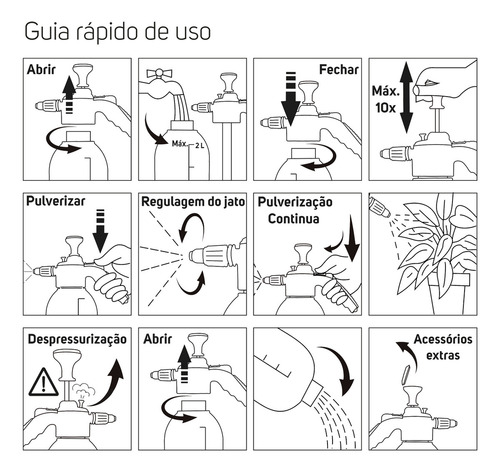 Guia rápido de uso

Abrir

Máx. 2 L

Fechar

Máx. 10x

Pulverizar

Regulagem do jato

Pulverização Continua

Despressurização

Abrir

Acessórios extras