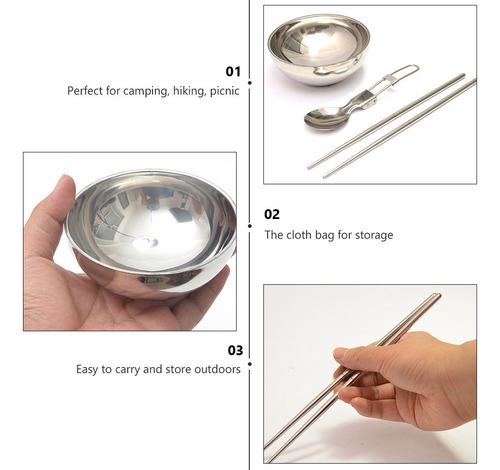 01
Perfect for camping, hiking, picnic

02
The cloth bag for storage

03
Easy to carry and store outdoors