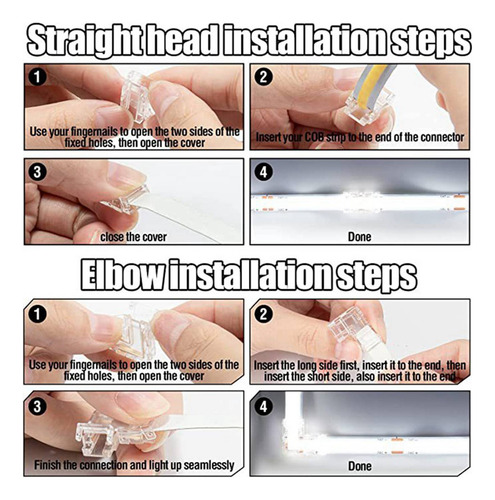 Straight head installation steps

1
Use your fingernails to open the two sides of the fixed holes, then open the cover

2
Insert your COB strip to the end of the connector

3
close the cover

4
Done

Elbow installation steps

1
Use your fingernails to open the two sides of the fixed holes, then open the cover

2
Insert the long side first, insert it to the end, then insert the short side, also insert it to the end

3
Finish the connection and light up seamlessly

4
Done