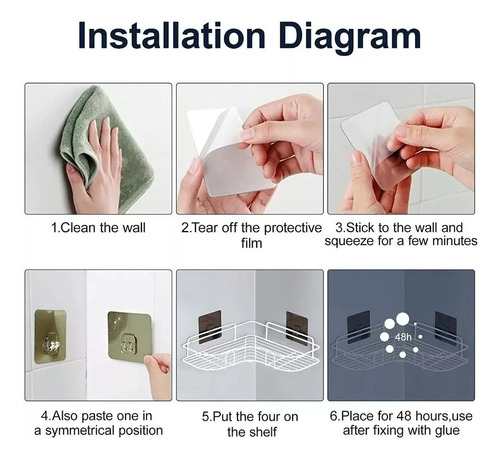 Installation Diagram

1.Clean the wall

2.Tear off the protective film

3.Stick to the wall and squeeze for a few minutes

4.Also paste one in a symmetrical position

5.Put the four on the shelf

48h

6.Place for 48 hours,use after fixing with glue