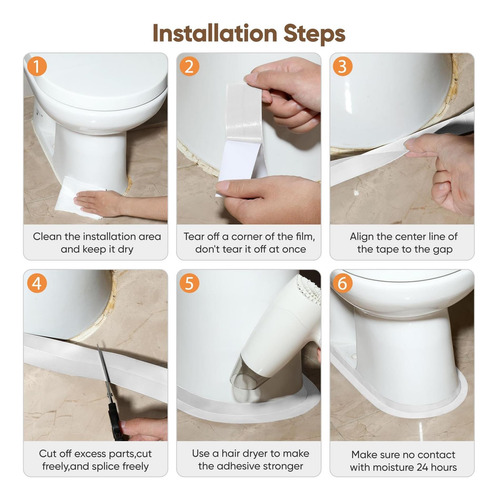 Installation Steps

1
Clean the installation area and keep it dry

2
Tear off a corner of the film, don't tear it off at once

3
Align the center line of the tape to the gap

4
Cut off excess parts,cut freely,and splice freely

5
Use a hair dryer to make the adhesive stronger

6
Make sure no contact with moisture 24 hours