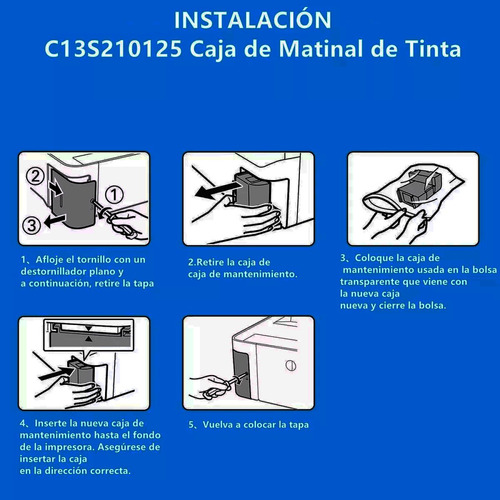 INSTALACIÓN
C13S210125 Caja de Matinal de Tinta

②
①
③

1、Afloje el tornillo con un destornillador plano y a continuación, retire la tapa

2.Retire la caja de caja de mantenimiento.

3、Coloque la caja de mantenimiento usada en la bolsa transparente que viene con la nueva caja nueva y cierre la bolsa.

4、Inserte la nueva caja de mantenimiento hasta el fondo de la impresora. Asegúrese de insertar la caja en la dirección correcta.

5、Vuelva a colocar la tapa