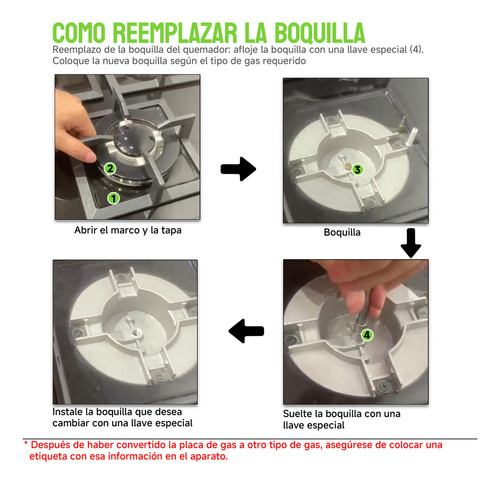 COMO REEMPLAZAR LA BOQUILLA

Reemplazo de la boquilla del quemador: afloje la boquilla con una llave especial (4). Coloque la nueva boquilla según el tipo de gas requerido

2

1

Abrir el marco y la tapa

3

Boquilla

4

Suelte la boquilla con una llave especial

Instale la boquilla que desea cambiar con una llave especial

* Después de haber convertido la placa de gas a otro tipo de gas, asegúrese de colocar una etiqueta con esa información en el aparato.