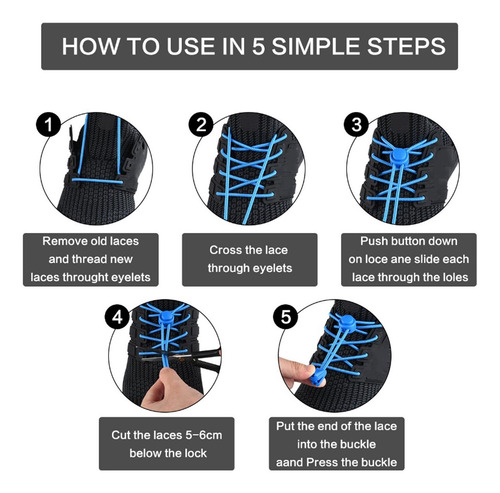 HOW TO USE IN 5 SIMPLE STEPS

1

Remove old laces and thread new laces throught eyelets

2

Cross the lace through eyelets

3

Push button down on loce ane slide each lace through the loles

4

Cut the laces 5-6cm below the lock

5

Put the end of the lace into the buckle aand Press the buckle