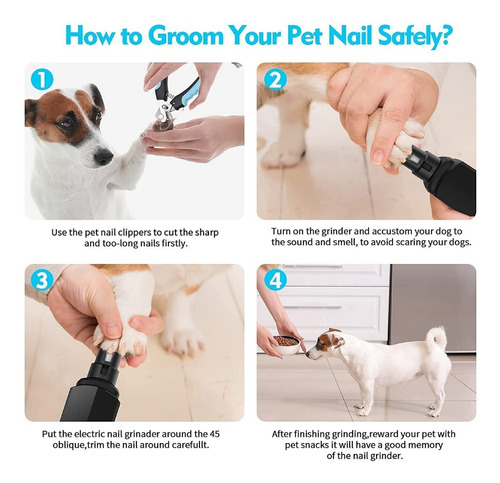 How to Groom Your Pet Nail Safely?

1

Use the pet nail clippers to cut the sharp and too-long nails firstly.

2

Turn on the grinder and accustom your dog to the sound and smell, to avoid scaring your dogs.

3

Put the electric nail grinader around the 45 oblique,trim the nail around carefullt.

4

After finishing grinding,reward your pet with pet snacks it will have a good memory of the nail grinder.