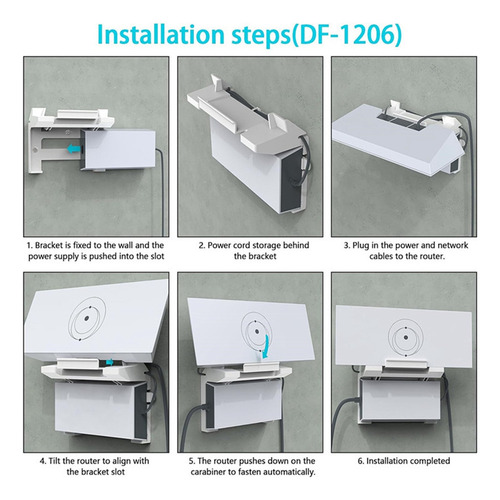 Installation steps(DF-1206)

1. Bracket is fixed to the wall and the power supply is pushed into the slot

2. Power cord storage behind the bracket

3. Plug in the power and network cables to the router.

4. Tilt the router to align with the bracket slot

5. The router pushes down on the carabiner to fasten automatically.

6. Installation completed