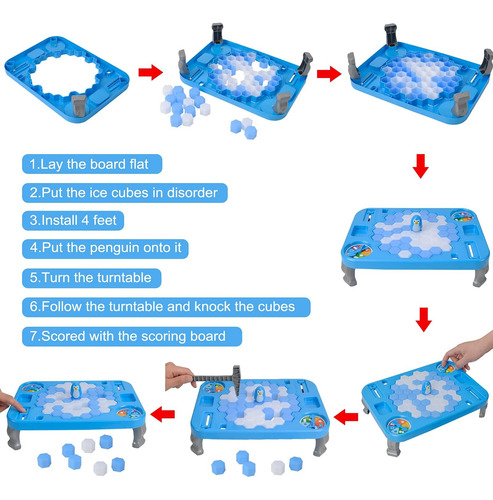 1.Lay the board flat

2.Put the ice cubes in disorder

3.Install 4 feet

4.Put the penguin onto it

5.Turn the turntable

6.Follow the turntable and knock the cubes

7.Scored with the scoring board