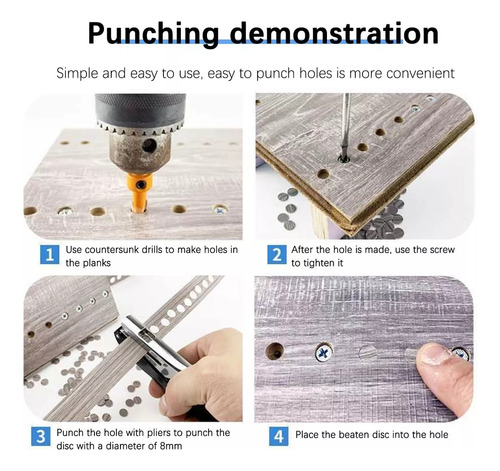 Punching demonstration

Simple and easy to use, easy to punch holes is more convenient

1 Use countersunk drills to make holes in the planks

2 After the hole is made, use the screw to tighten it

3 Punch the hole with pliers to punch the disc with a diameter of 8mm

4 Place the beaten disc into the hole