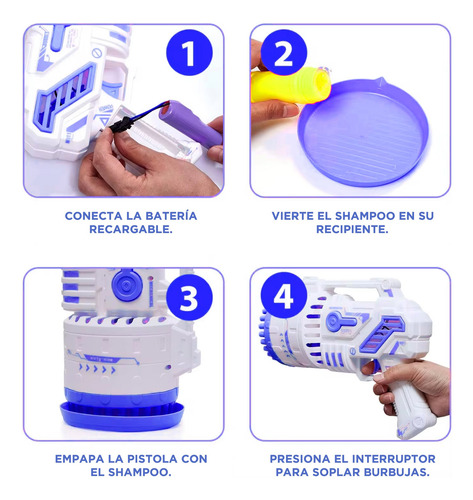 1

CONECTA LA BATERÍA RECARGABLE.

2

VIERTE EL SHAMPOO EN SU RECIPIENTE.

3

EMPAPA LA PISTOLA CON EL SHAMPOO.

4

PRESIONA EL INTERRUPTOR PARA SOPLAR BURBUJAS.