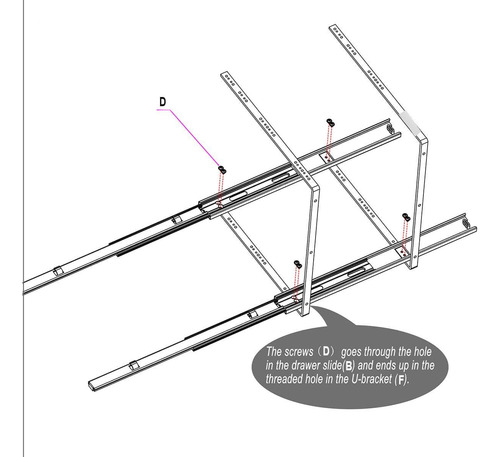 D

The screws（D） goes through the hole in the drawer slide(B) and ends up in the threaded hole in the U-bracket (F).