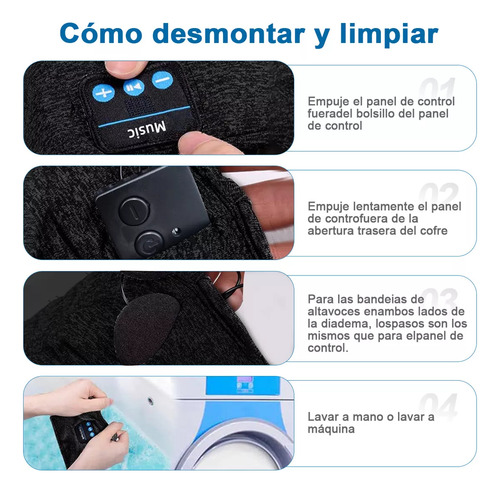 Cómo desmontar y limpiar

Music

01

Empuje el panel de control fueradel bolsillo del panel de control

02

Empuje lentamente el panel de controfuera de la abertura trasera del cofre

03

Para las bandeias de altavoces enambos lados de la diadema, lospasos son los mismos que para elpanel de control.

04

Lavar a mano o lavar a máquina