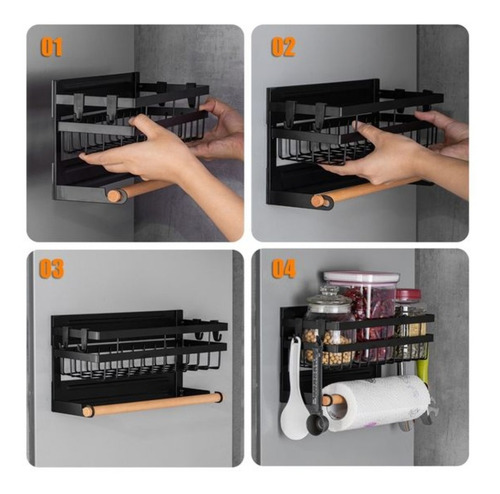 01

02

03

04