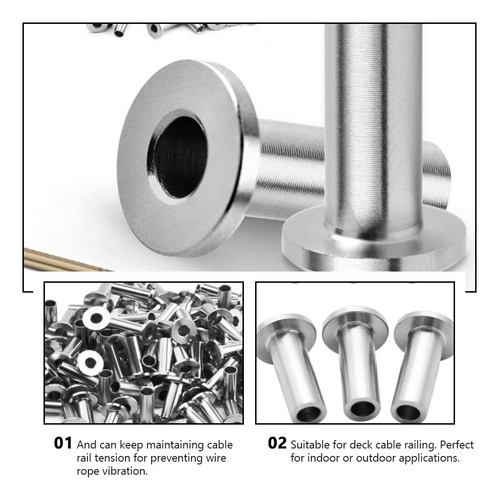 01 And can keep maintaining cable rail tension for preventing wire rope vibration.

02 Suitable for deck cable railing. Perfect for indoor or outdoor applications.