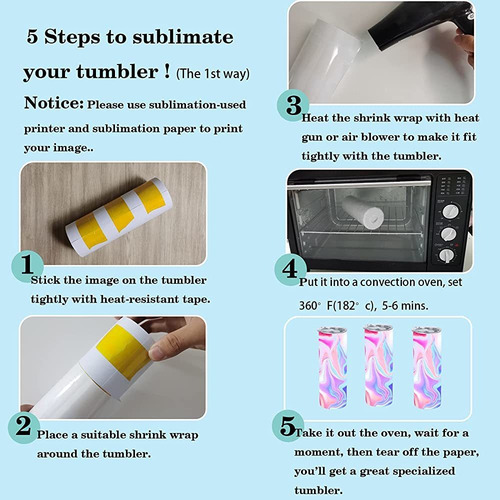 5 Steps to sublimate your tumbler ! (The 1st way)

Notice: Please use sublimation-used printer and sublimation paper to print your image..

1 Stick the image on the tumbler tightly with heat-resistant tape.

2 Place a suitable shrink wrap around the tumbler.

3 Heat the shrink wrap with heat gun or air blower to make it fit tightly with the tumbler.

4 Put it into a convection oven, set 360° F(182° c), 5-6 mins.

5 Take it out the oven, wait for a moment, then tear off the paper, you'll get a great specialized tumbler.