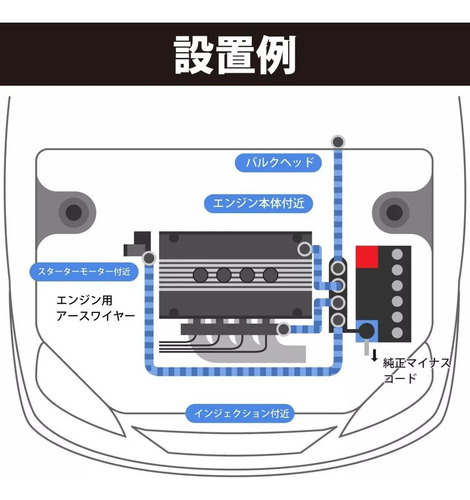 設置例

バルクヘッド

エンジン本体付近

スターターモーター付近

エンジン用
アースワイヤー

純正マイナス
コード

インジェクション付近