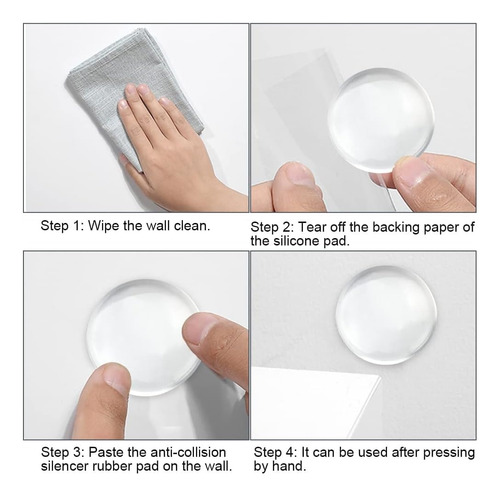 Step 1: Wipe the wall clean.

Step 2: Tear off the backing paper of the silicone pad.

Step 3: Paste the anti-collision silencer rubber pad on the wall.

Step 4: It can be used after pressing by hand.