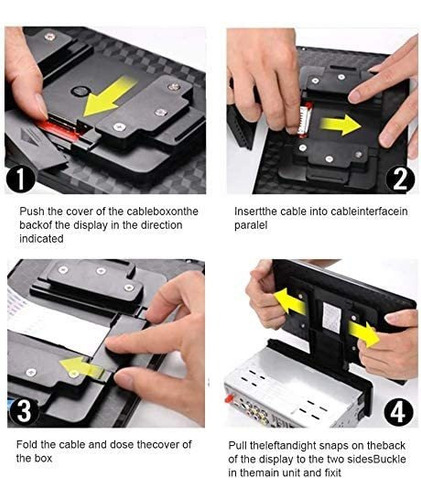 1

Push the cover of the cableboxonthe backof the display in the direction indicated

2

Insertthe cable into cableinterfacein paralel

3

Fold the cable and dose thecover of the box

4

Pull theleftandight snaps on theback of the display to the two sidesBuckle in themain unit and fixit