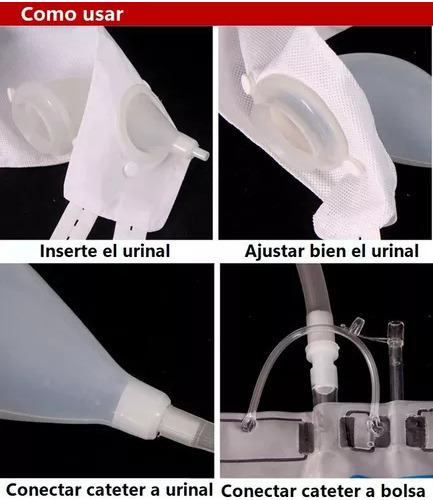 Como usar

Inserte el urinal

Ajustar bien el urinal

Conectar cateter a urinal

Conectar cateter a bolsa