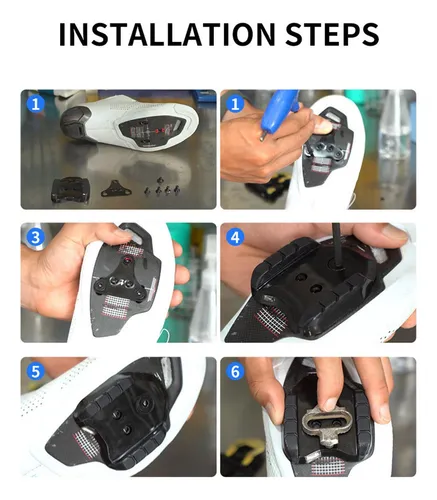 INSTALLATION STEPS

1

1

3

4

5

6