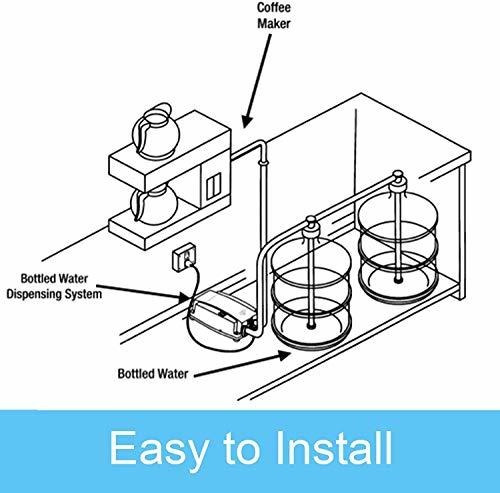 Coffee Maker

Bottled Water Dispensing System

Bottled Water

Easy to Install