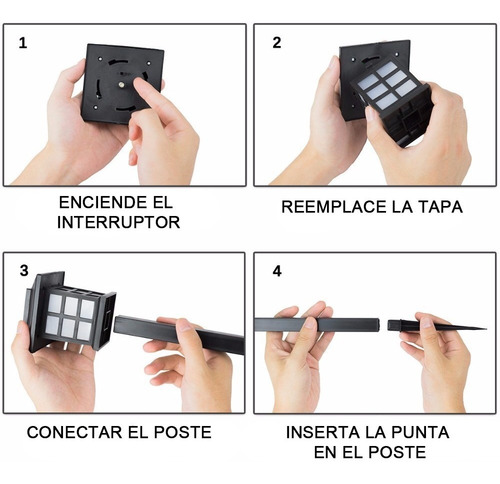 1

ENCIENDE EL INTERRUPTOR

2

REEMPLACE LA TAPA

3

CONECTAR EL POSTE

4

INSERTA LA PUNTA EN EL POSTE