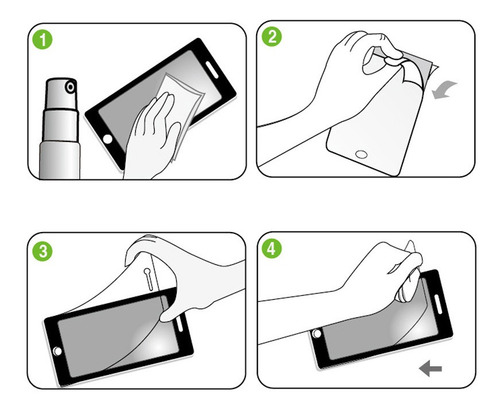 1

2

3

4