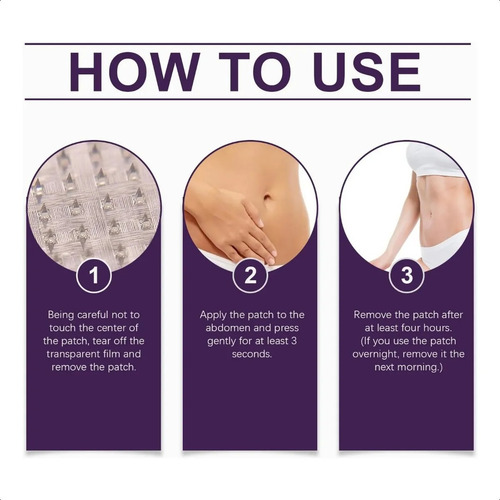 HOW TO USE

1

Being careful not to touch the center of the patch, tear off the transparent film and remove the patch.

2

Apply the patch to the abdomen and press gently for at least 3 seconds.

3

Remove the patch after at least four hours. (If you use the patch overnight, remove it the next morning.)