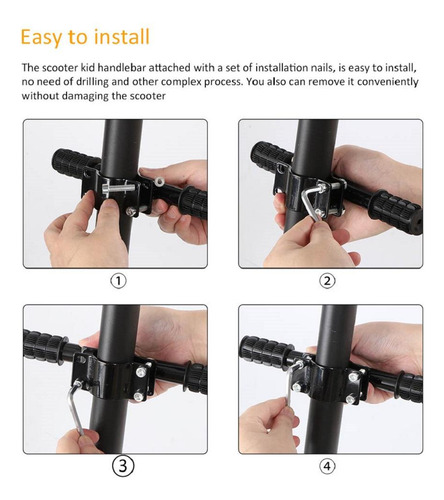 Easy to install

The scooter kid handlebar attached with a set of installation nails, is easy to install, no need of drilling and other complex process. You also can remove it conveniently without damaging the scooter

①

②

③

④