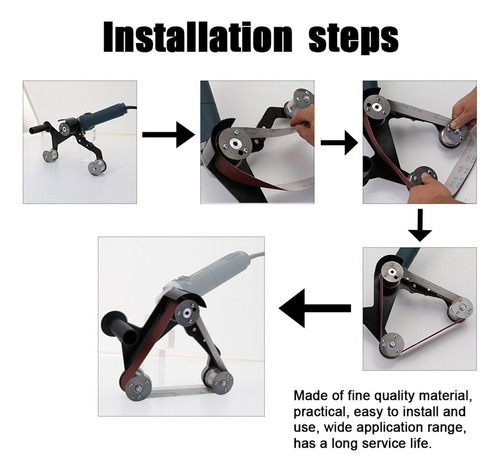 Installation steps

Made of fine quality material, practical, easy to install and use, wide application range, has a long service life.