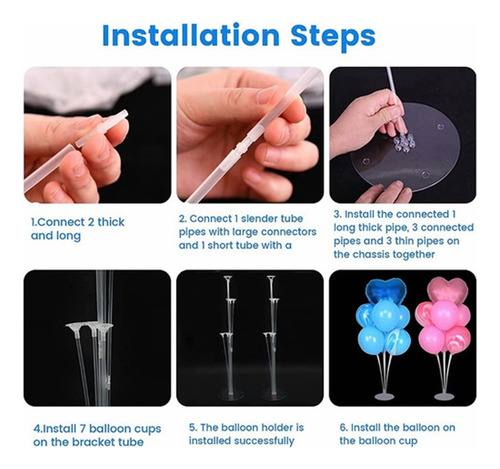 Installation Steps

1.Connect 2 thick and long

2. Connect 1 slender tube pipes with large connectors and 1 short tube with a

3. Install the connected 1 long thick pipe, 3 connected pipes and 3 thin pipes on the chassis together

4.Install 7 balloon cups on the bracket tube

5. The balloon holder is installed successfully

6. Install the balloon on the balloon cup