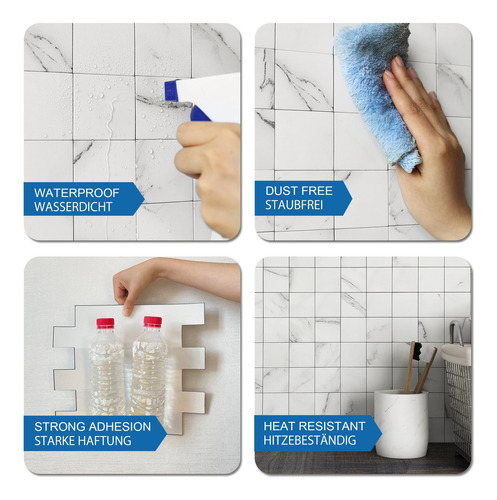 WATERPROOF
WASSERDICHT

DUST FREE
STAUBFREI

STRONG ADHESION
STARKE HAFTUNG

HEAT RESISTANT
HITZEBESTÄNDIG