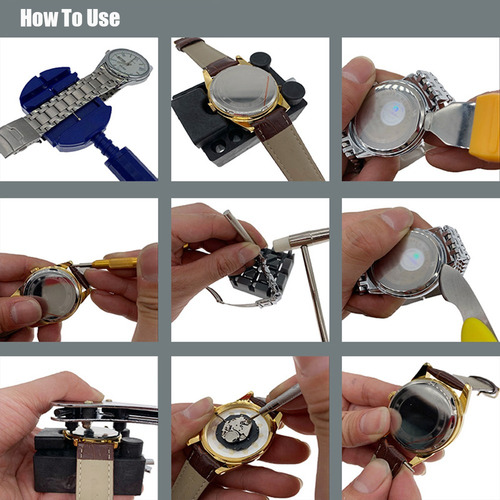 How To Use