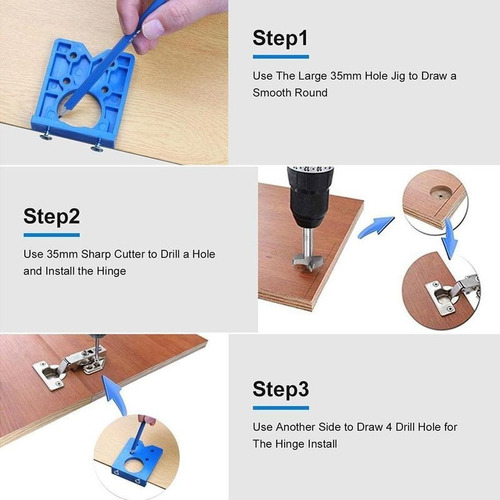 Step1

Use The Large 35mm Hole Jig to Draw a Smooth Round

Step2

Use 35mm Sharp Cutter to Drill a Hole and Install the Hinge

Step3

Use Another Side to Draw 4 Drill Hole for The Hinge Install