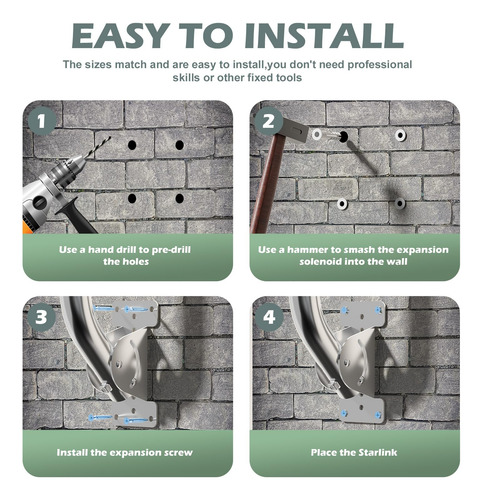 EASY TO INSTALL

The sizes match and are easy to install,you don't need professional skills or other fixed tools

1

Use a hand drill to pre-drill the holes

2

Use a hammer to smash the expansion solenoid into the wall

3

Install the expansion screw

4

Place the Starlink