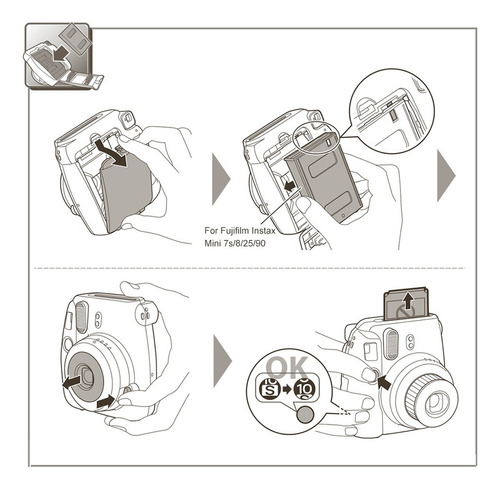 For Fujifilm Instax Mini 7s/8/25/90

OK

S

10