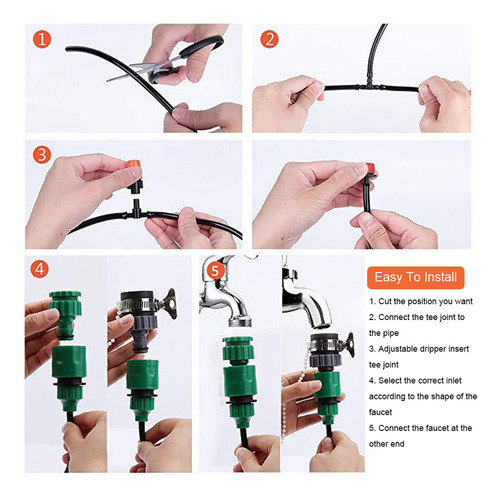 1

2

3

4

5

Easy To Install

1. Cut the position you want
2. Connect the tee joint to the pipe
3. Adjustable dripper insert tee joint
4. Select the correct inlet according to the shape of the faucet
5. Connect the faucet at the other end