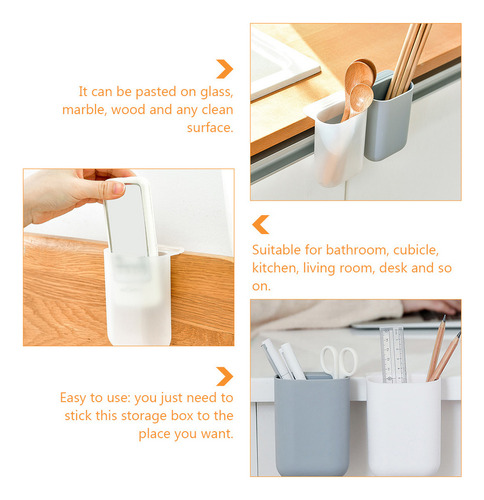 It can be pasted on glass, marble, wood and any clean surface.

Suitable for bathroom, cubicle, kitchen, living room, desk and so on.

Easy to use: you just need to stick this storage box to the place you want.