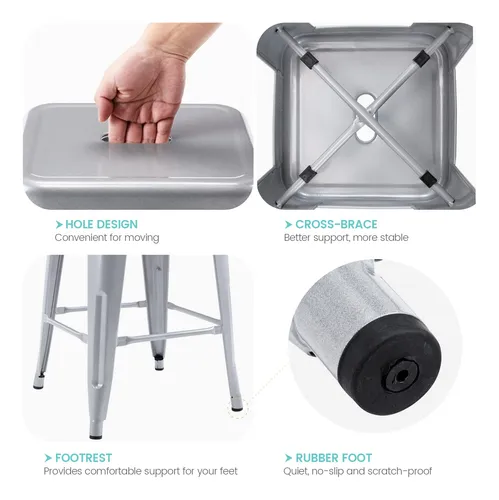 HOLE DESIGN
Convenient for moving

CROSS-BRACE
Better support, more stable

FOOTREST
Provides comfortable support for your feet

RUBBER FOOT
Quiet, no-slip and scratch-proof