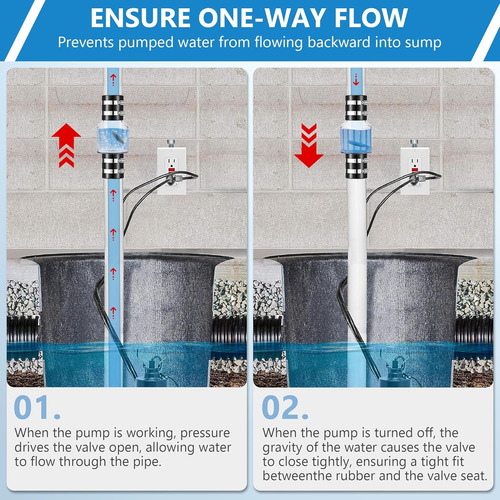 ENSURE ONE-WAY FLOW
Prevents pumped water from flowing backward into sump

01.
When the pump is working, pressure drives the valve open, allowing water to flow through the pipe.

02.
When the pump is turned off, the gravity of the water causes the valve to close tightly, ensuring a tight fit betweenthe rubber and the valve seat.