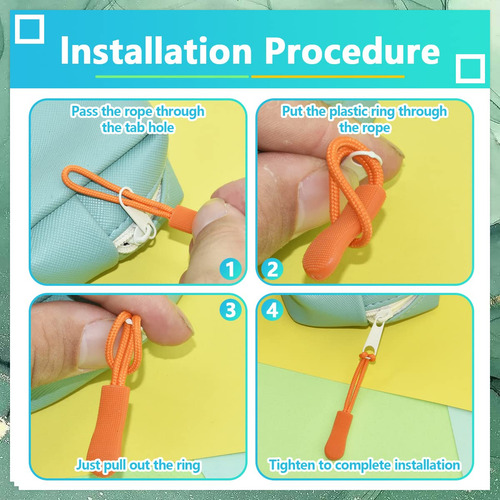 Installation Procedure

Pass the rope through the tab hole

1

Put the plastic ring through the rope

2

3

Just pull out the ring

4

Tighten to complete installation