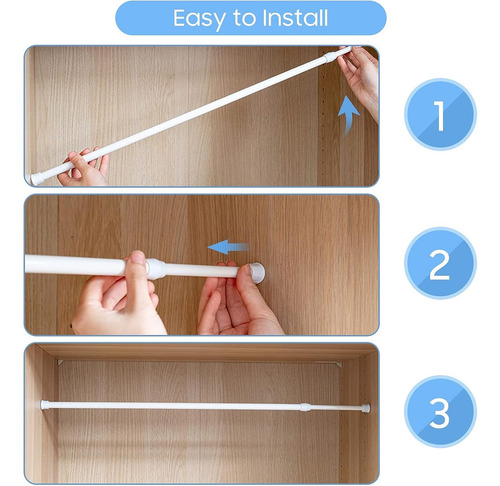 Easy to Install

1

2

3