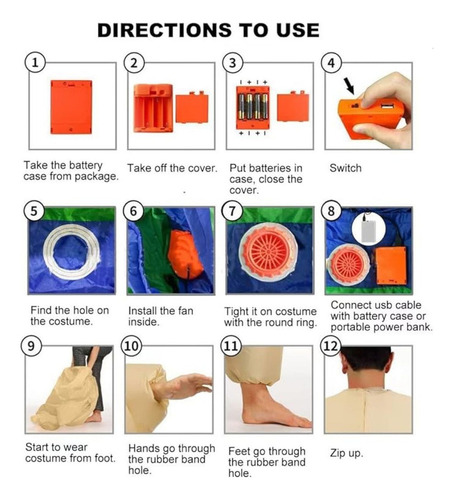 DIRECTIONS TO USE

1
Take the battery case from package.

2
Take off the cover.

3
Put batteries in case, close the cover.

4
Switch

5
Find the hole on the costume.

6
Install the fan inside.

7
Tight it on costume with the round ring.

8
Connect usb cable with battery case or portable power bank.

9
Start to wear costume from foot.

10
Hands go through the rubber band hole.

11
Feet go through the rubber band hole.

12
Zip up.