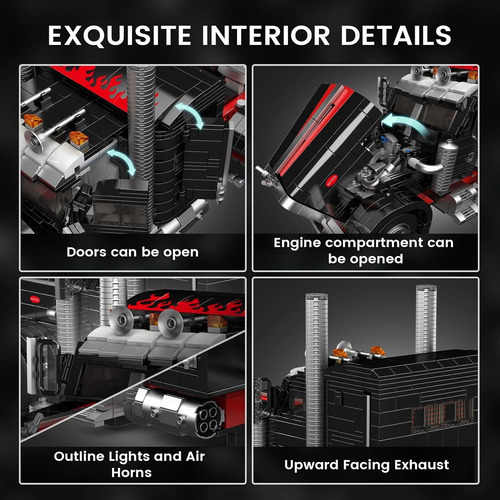 EXQUISITE INTERIOR DETAILS

Doors can be open

Engine compartment can be opened

Outline Lights and Air Horns

Upward Facing Exhaust