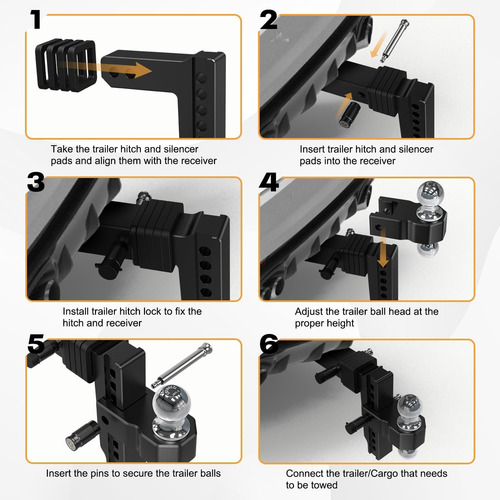 1

Take the trailer hitch and silencer pads and align them with the receiver

2

Insert trailer hitch and silencer pads into the receiver

3

Install trailer hitch lock to fix the hitch and receiver

4

Adjust the trailer ball head at the proper height

5

Insert the pins to secure the trailer balls

6

Connect the trailer/Cargo that needs to be towed