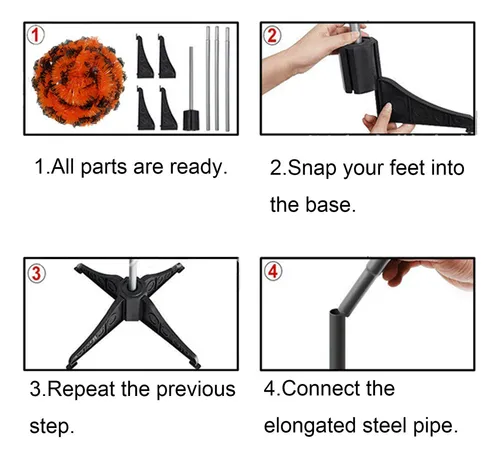 1

1.All parts are ready.

2

2.Snap your feet into the base.

3

3.Repeat the previous step.

4

4.Connect the elongated steel pipe.