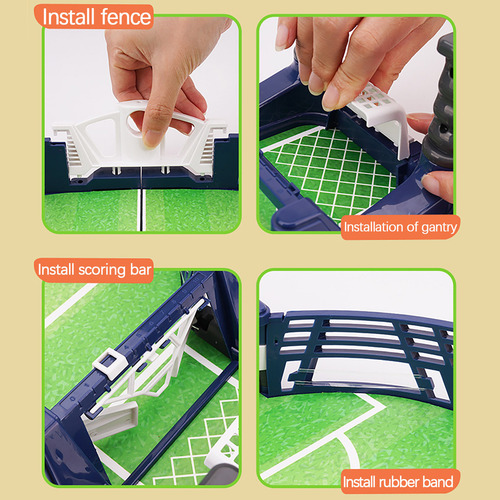 Install fence

Installation of gantry

Install scoring bar

Install rubber band