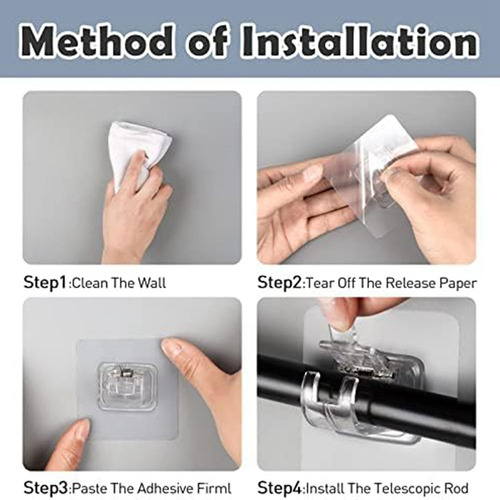 Method of Installation

Step1:Clean The Wall

Step2:Tear Off The Release Paper

Step3:Paste The Adhesive Firml

Step4:Install The Telescopic Rod