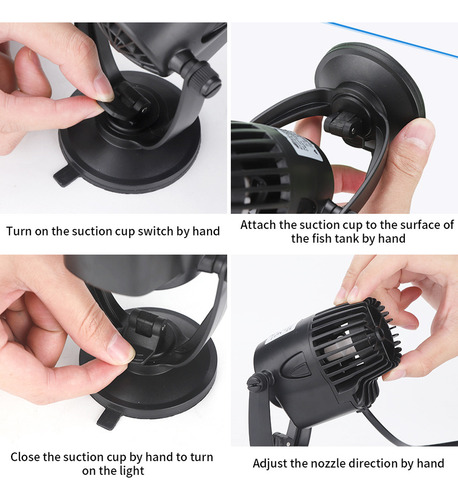 Turn on the suction cup switch by hand

Attach the suction cup to the surface of the fish tank by hand

Close the suction cup by hand to turn on the light

Adjust the nozzle direction by hand