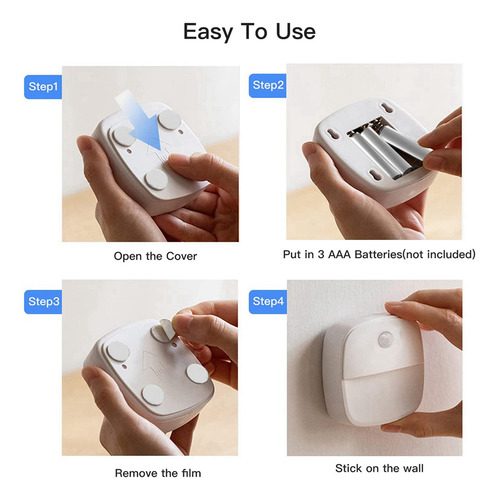 Easy To Use

Step1

Open the Cover

Step2

Put in 3 AAA Batteries(not included)

Step3

Remove the film

Step4

Stick on the wall