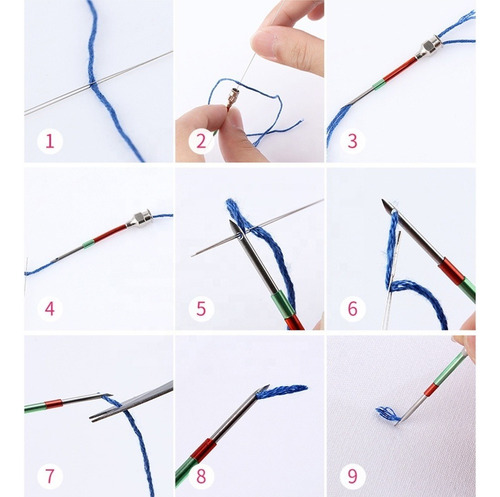 1

2

3

4

5

6

7

8

9